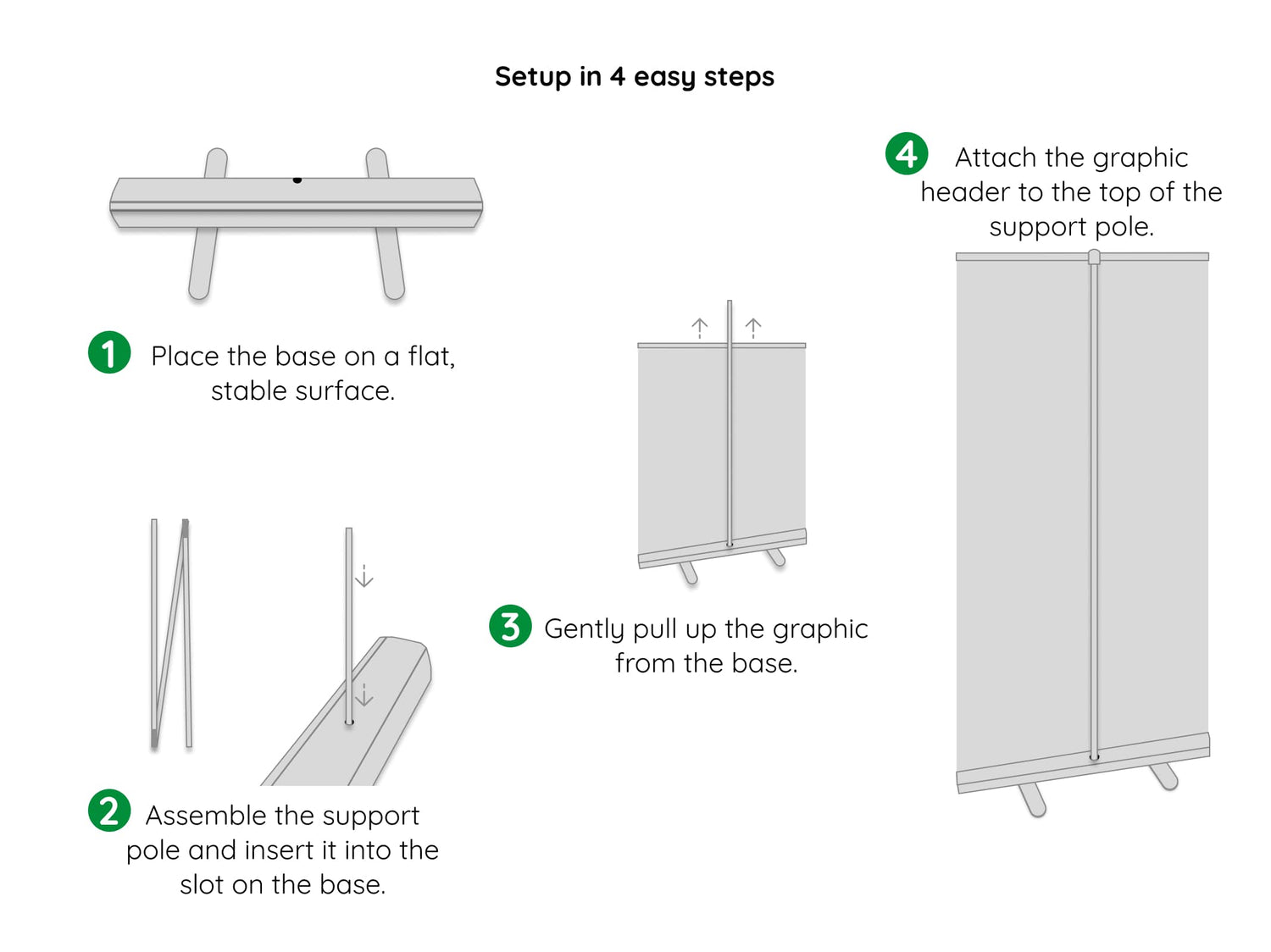 Setup in 4 easy steps

1 Place the base on a flat, stable surface.

2 Assemble the support pole and insert it into the slot on the base.

3 Gently pull up the graphic from the base.

4 Attach the graphic header to the top of the support pole.