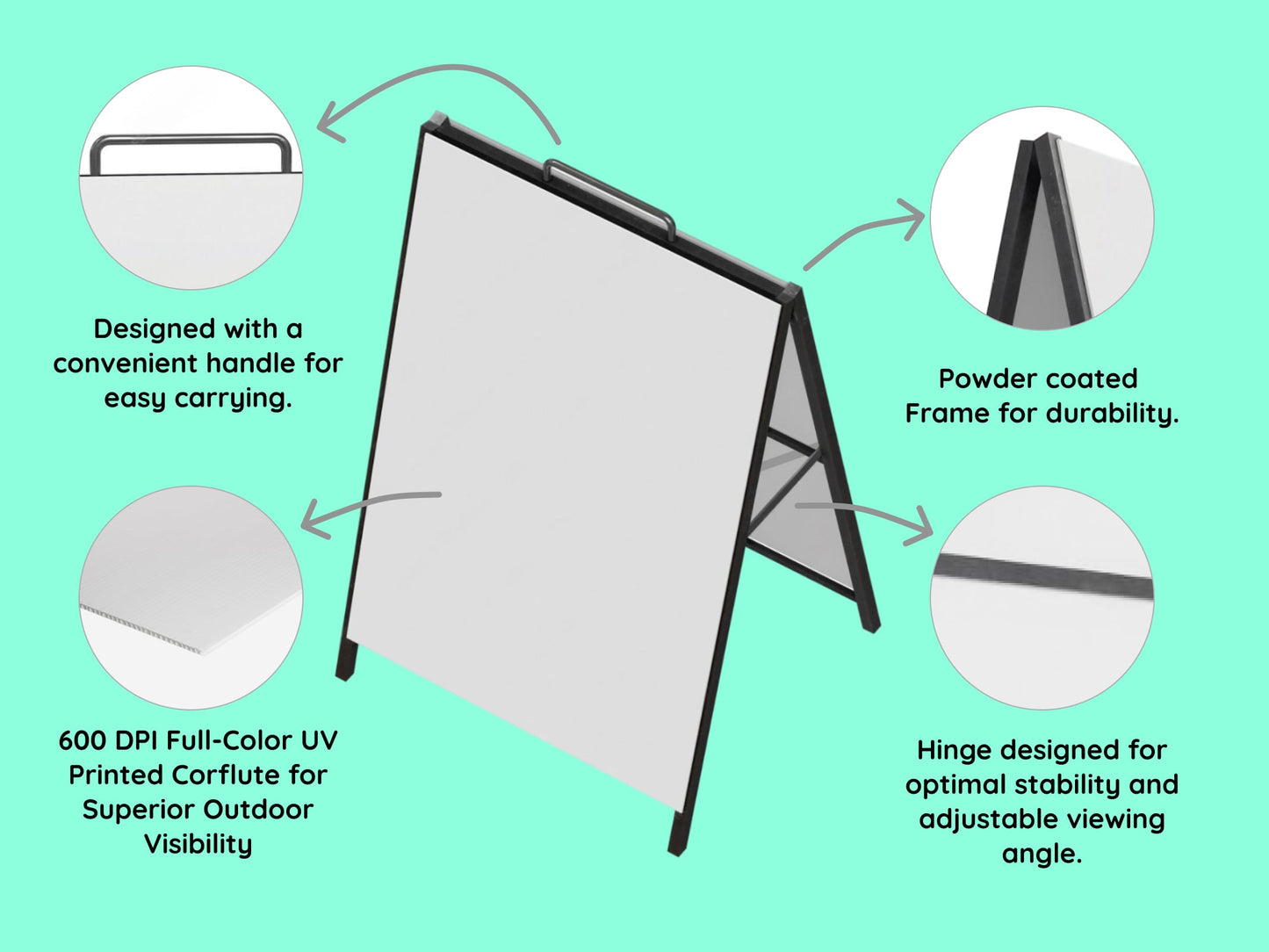 Designed with a convenient handle for easy carrying.

600 DPI Full-Color UV Printed Corflute for Superior Outdoor Visibility

Powder coated Frame for durability.

Hinge designed for optimal stability and adjustable viewing angle.